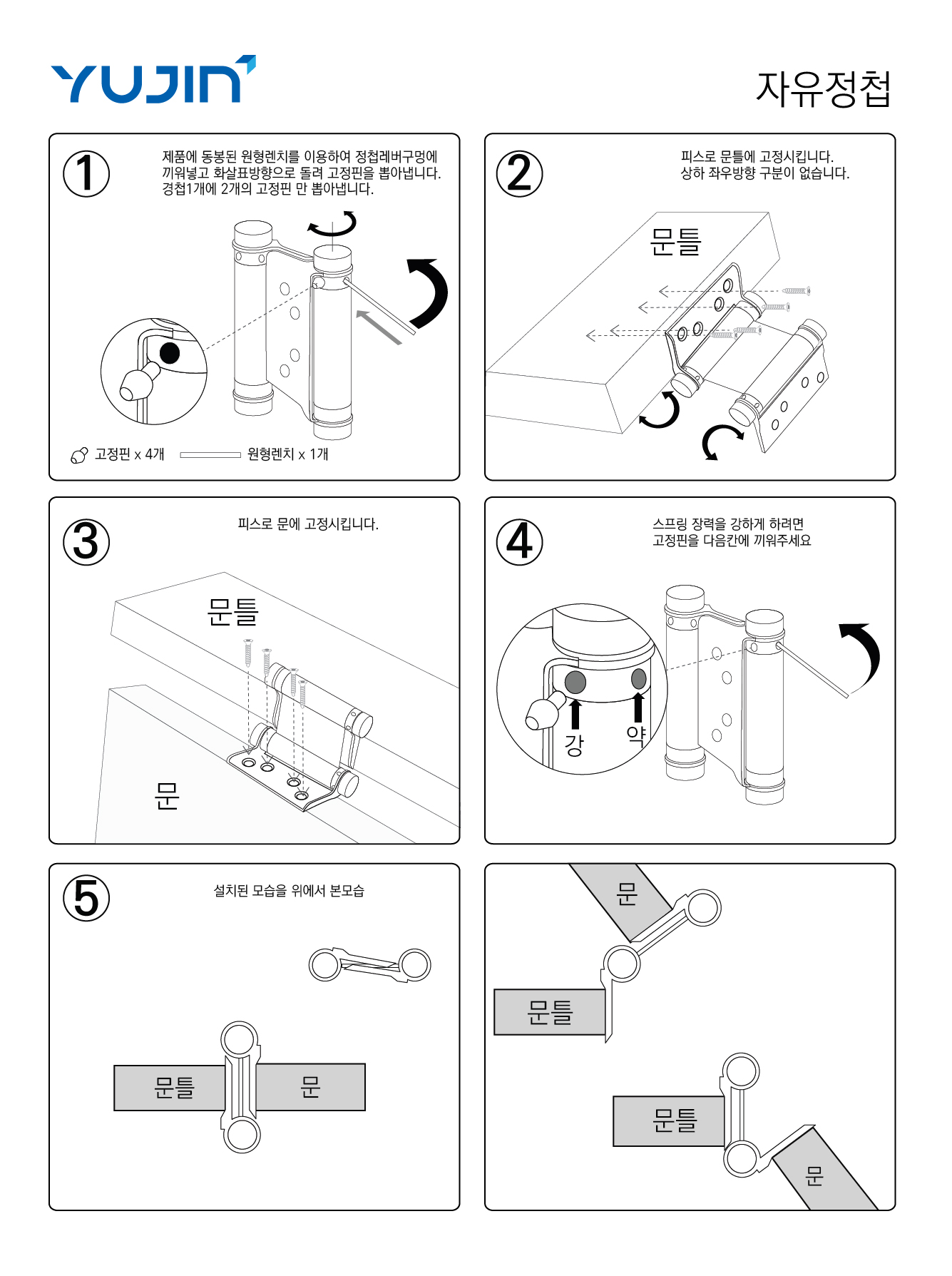 YUJIN

자유정첩

①
제품에 동봉된 원형렌치를 이용하여 정첩레버구멍에 끼워넣고 화살표방향으로 돌려 고정핀을 뽑아냅니다. 경첩1개에 2개의 고정핀 만 뽑아냅니다.

고정핀 x 4개
원형렌치 x 1개

②
피스로 문틀에 고정시킵니다. 상하 좌우방향 구분이 없습니다.

문틀

③
피스로 문에 고정시킵니다.

문틀

문

④
스프링 장력을 강하게 하려면 고정핀을 다음칸에 끼워주세요

강
약

⑤
설치된 모습을 위에서 본모습

문틀
문

문
문틀

문틀
문